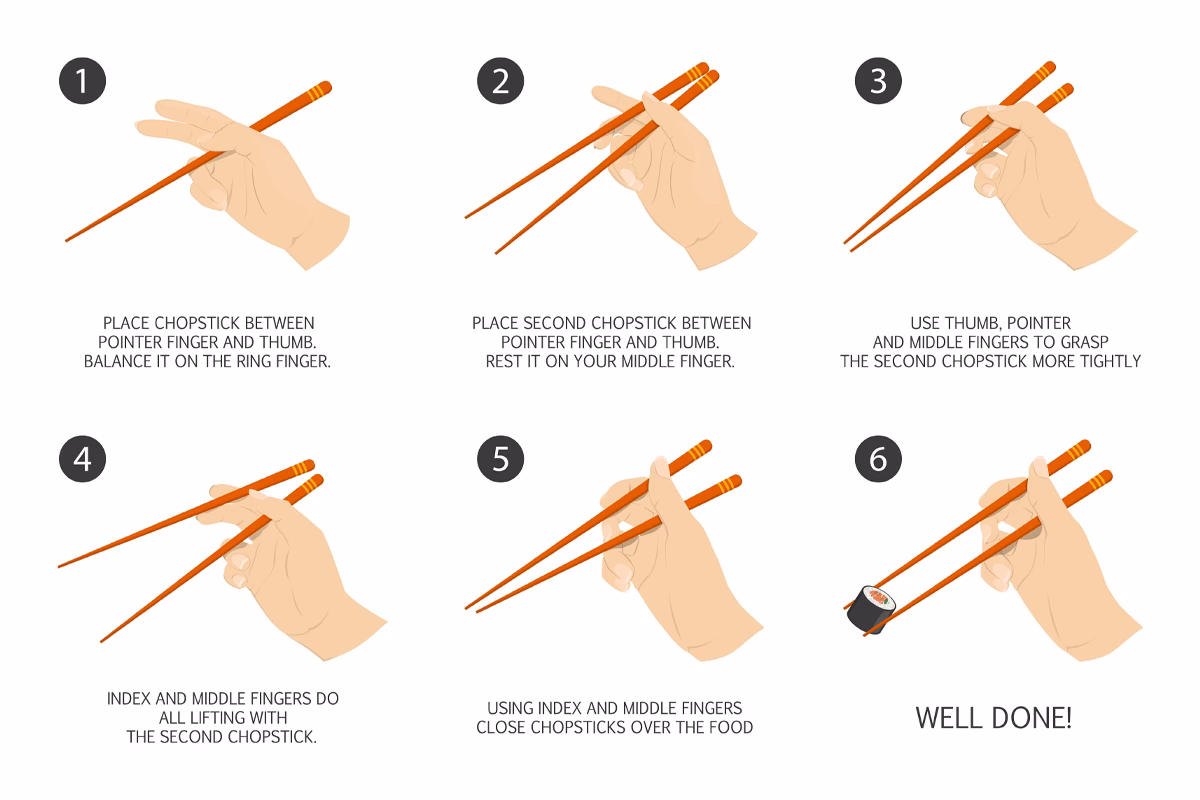 1

PLACE CHOPSTICK BETWEEN POINTER FINGER AND THUMB. BALANCE IT ON THE RING FINGER.

2

PLACE SECOND CHOPSTICK BETWEEN POINTER FINGER AND THUMB. REST IT ON YOUR MIDDLE FINGER.

3

USE THUMB, POINTER AND MIDDLE FINGERS TO GRASP THE SECOND CHOPSTICK MORE TIGHTLY

4

INDEX AND MIDDLE FINGERS DO ALL LIFTING WITH THE SECOND CHOPSTICK.

5

USING INDEX AND MIDDLE FINGERS CLOSE CHOPSTICKS OVER THE FOOD

6

WELL DONE!