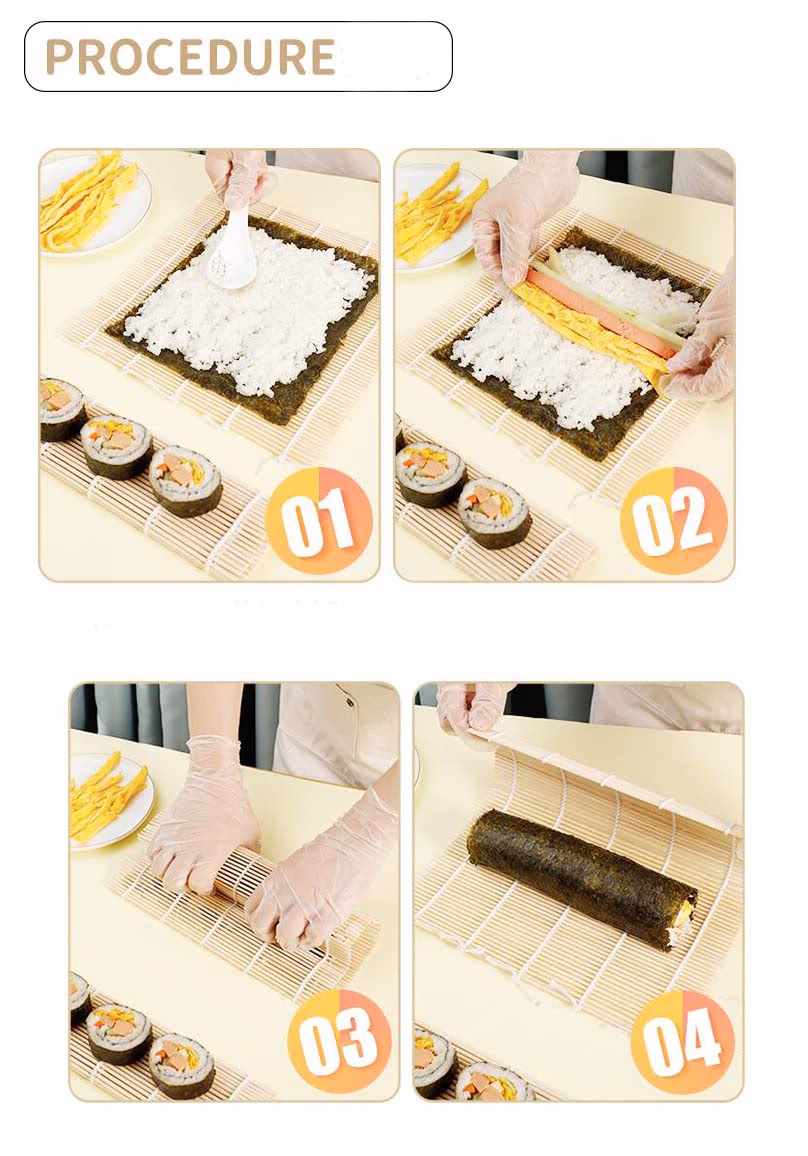 PROCEDURE

01

02

03

04