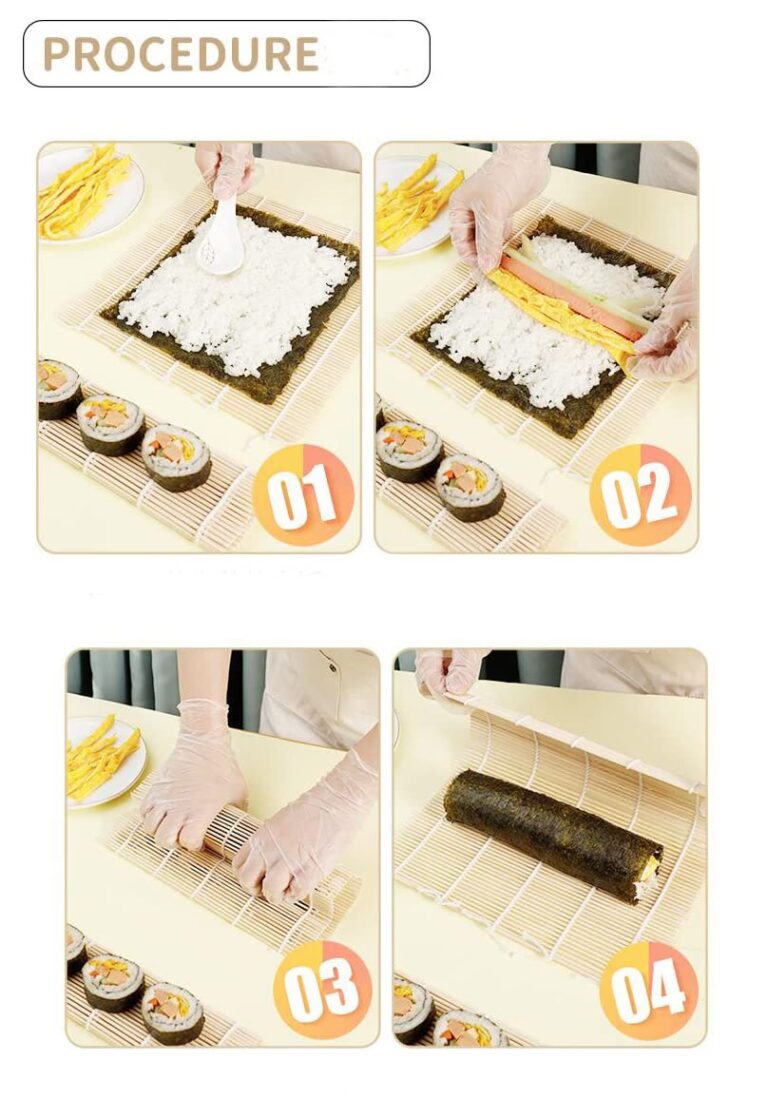 PROCEDURE

01

02

03

04