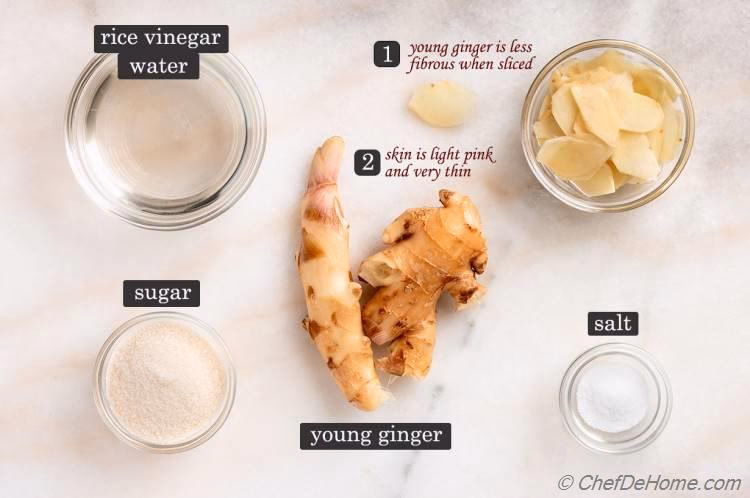 rice vinegar
water

1 young ginger is less fibrous when sliced

2 skin is light pink and very thin

sugar

salt

young ginger

© ChefDeHome.com