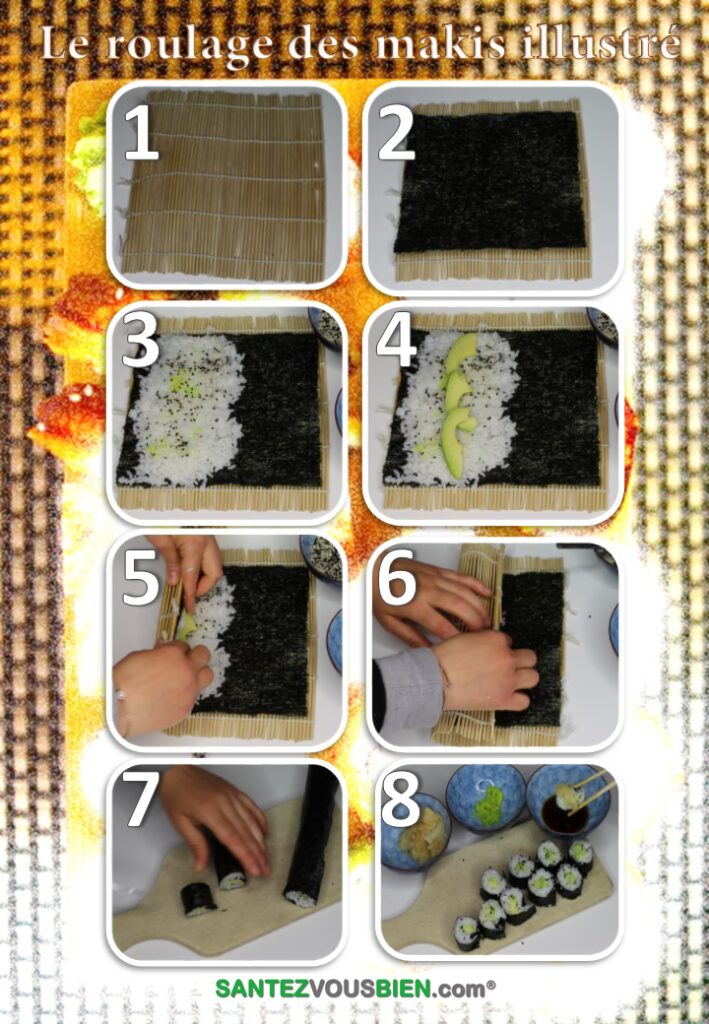 Le roulage des makis illustré

1

2

3

4

5

6

7

8

SANTEZVOUSBIEN.com®